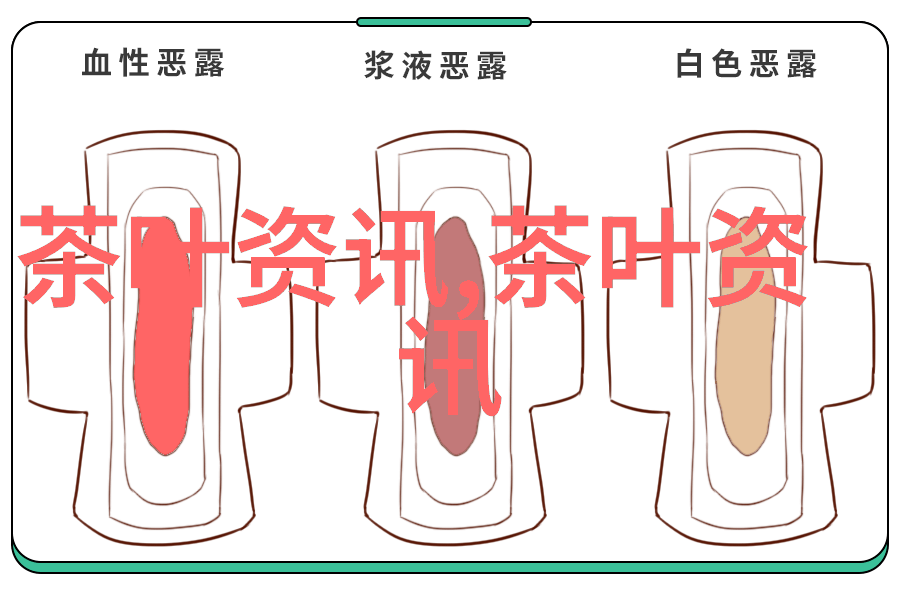 血性恶露　浆液恶露　白色恶露

茶叶资讯,茶叶资讯